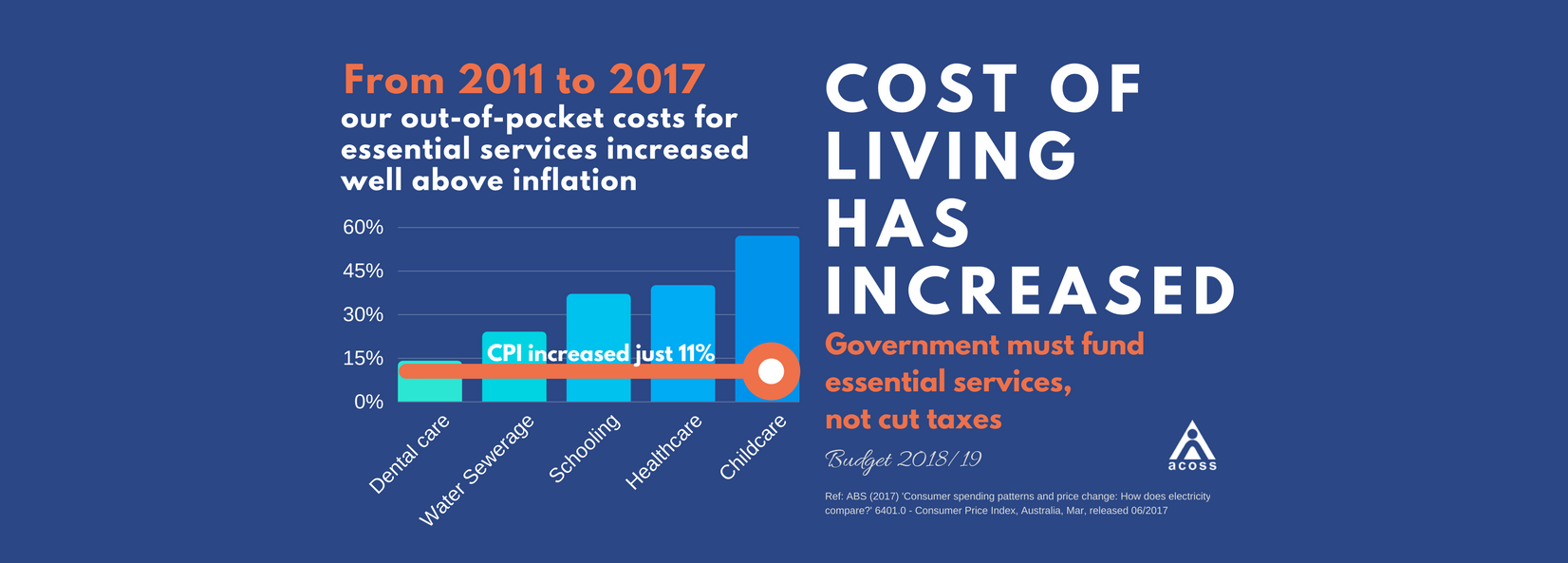 From 2011 to 2017
our out-of-pocket costs for essential services increased well above inflation

60%
45%
30%
15%
0%

CPI increased just 11%

Dental care
Water Sewerage
Schooling
Healthcare
Childcare

COST OF LIVING HAS INCREASED

Government must fund essential services, not cut taxes

Budget 2018/19

acoss

Ref: ABS (2017) 'Consumer spending patterns and price change: How does electricity compare?' 6401.0 - Consumer Price Index, Australia, Mar, released 06/2017